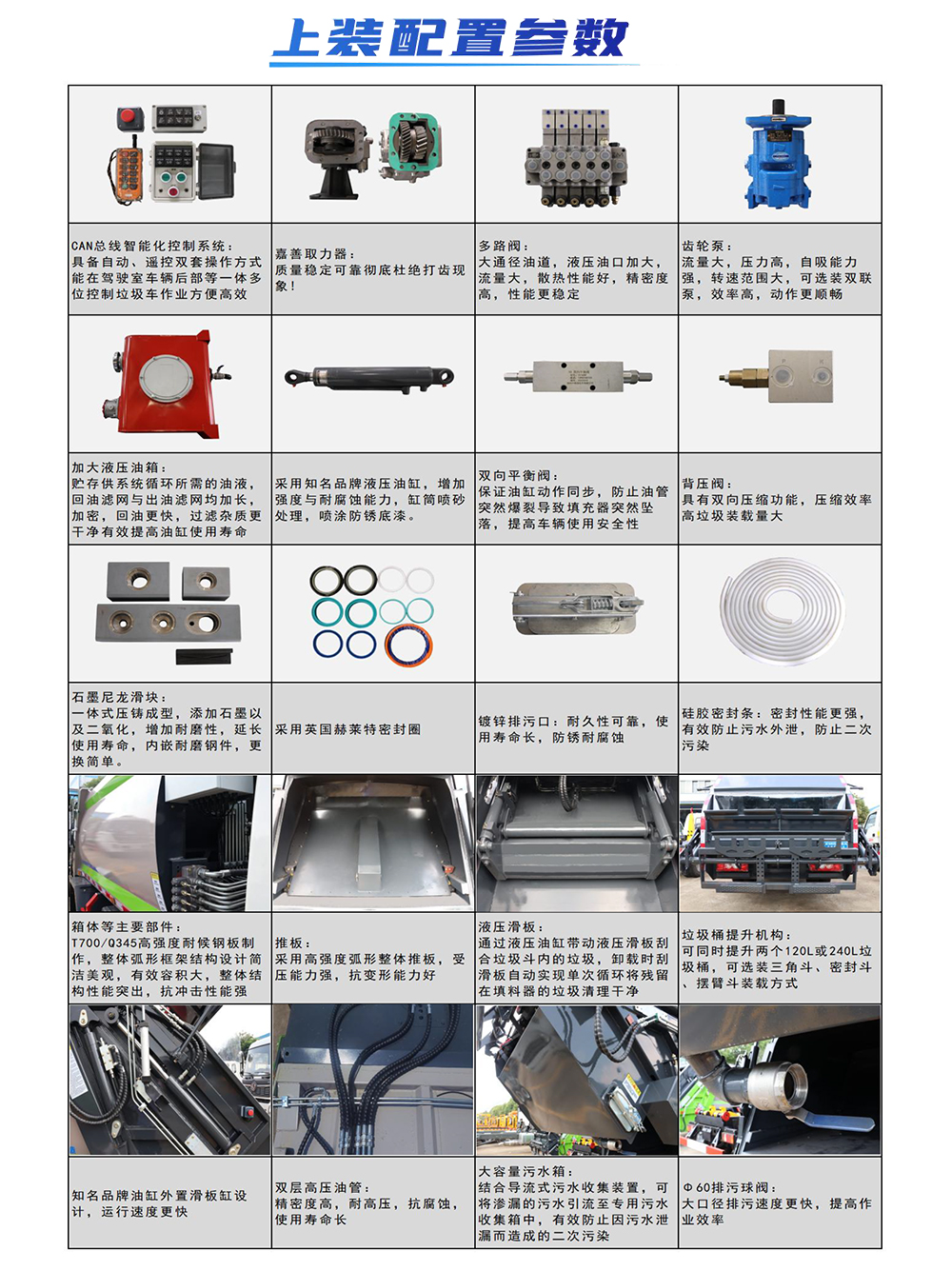 上装配置参数

| | | | |
|---|---|---|---|
| CAN总线智能化控制系统：具备自动、遥控双套操作方式能在驾驶室车辆后部等一体多位控制垃圾车作业方便高效 | 嘉善取力器：质量稳定可靠彻底杜绝打齿现象！ | 多路阀：大通径油道，液压油口加大，流量大，散热性能好，精密度高，性能更稳定 | 齿轮泵：流量大，压力高，自吸能力强，转速范围大，可选装双联泵，效率高，动作更顺畅 |
| 加大液压油箱：贮存供系统循环所需的油液，回油滤网与出油滤网均加长，加密，回油更快，过滤杂质更干净有效提高油缸使用寿命 | 采用知名品牌液压油缸，增加强度与耐腐蚀能力，缸筒喷砂处理，喷涂防锈底漆。 | 双向平衡阀：保证油缸动作同步，防止油管突然爆裂导致填充器突然坠落，提高车辆使用安全性 | 背压阀：具有双向压缩功能，压缩效率高垃圾装载量大 |
| 石墨尼龙滑块：一体式压铸成型，添加石墨以及二氧化，增加耐磨性，延长使用寿命，内嵌耐磨钢件，更换简单。 | 采用英国赫莱特密封圈 | 镀锌排污口：耐久性可靠，使用寿命长，防锈耐腐蚀 | 硅胶密封条：密封性能更强，有效防止污水外泄，防止二次污染 |
| 箱体等主要部件：T700/Q345高强度耐候钢板制作，整体弧形框架结构设计简洁美观，有效容积大，整体结构性能突出，抗冲击性能强 | 推板：采用高强度弧形整体推板，受压能力强，抗变形能力好 | 液压滑板：通过液压油缸带动液压滑板刮合垃圾斗内的垃圾，卸载时刮滑板自动实现单次循环将残留在填料器的垃圾清理干净 | 垃圾桶提升机构：可同时提升两个120L或240L垃圾桶，可选装三角斗、密封斗、摆臂斗装载方式 |
| 知名品牌油缸外置滑板缸设计，运行速度更快 | 双层高压油管：精密度高，耐高压，抗腐蚀，使用寿命长 | 大容量污水箱：结合导流式污水收集装置，可将渗漏的污水引流至专用污水收集箱中，有效防止因污水泄漏而造成的二次污染 | Φ60排污球阀：大口径排污速度更快，提高作业效率 |